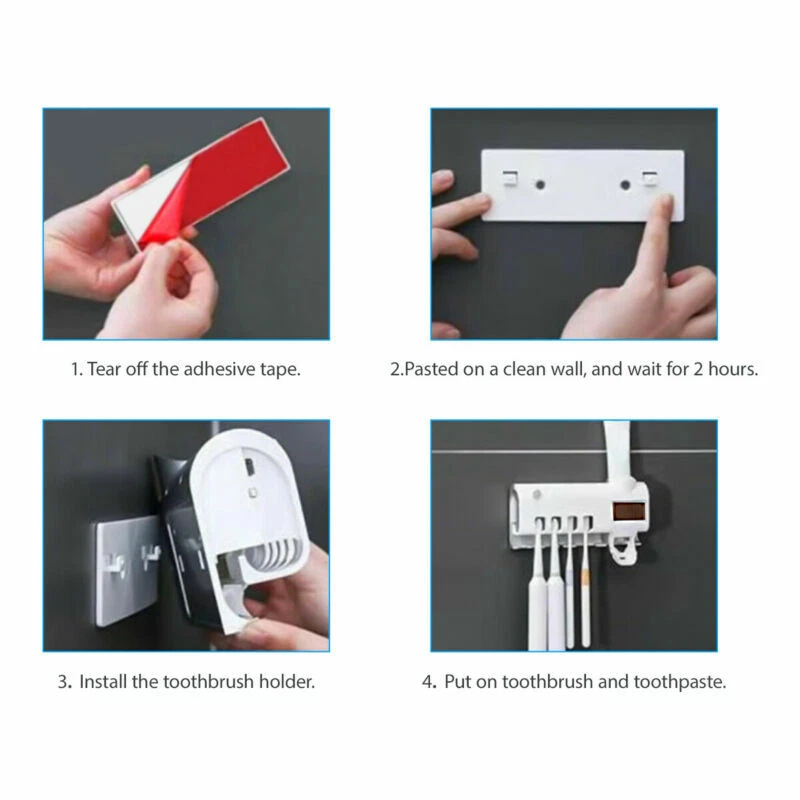 1. Tear off the adhesive tape.

2.Pasted on a clean wall, and wait for 2 hours.

3. Install the toothbrush holder.

4. Put on toothbrush and toothpaste.