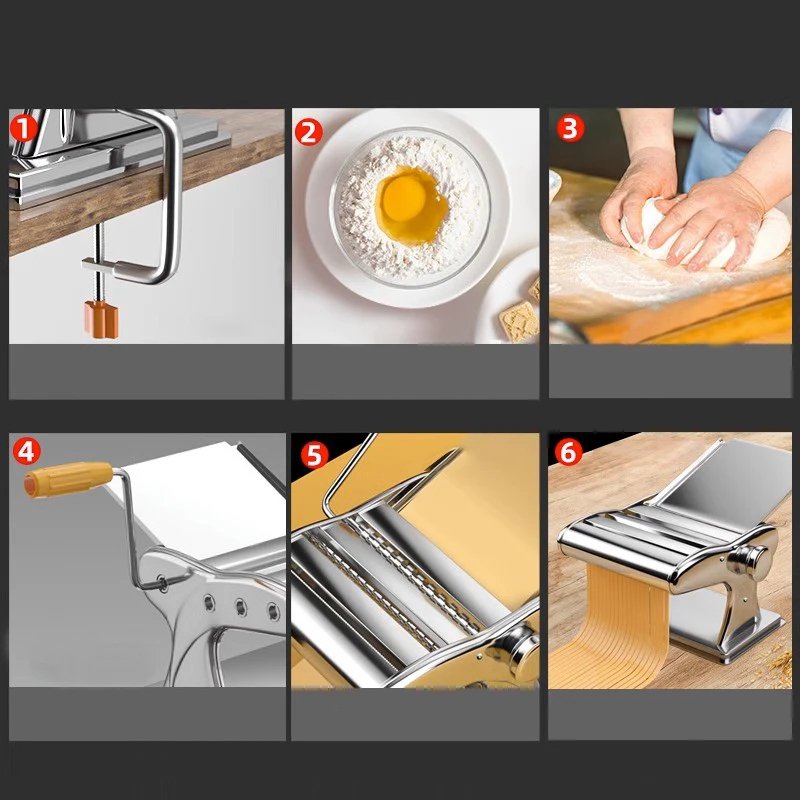 1
2
3
4
5
6