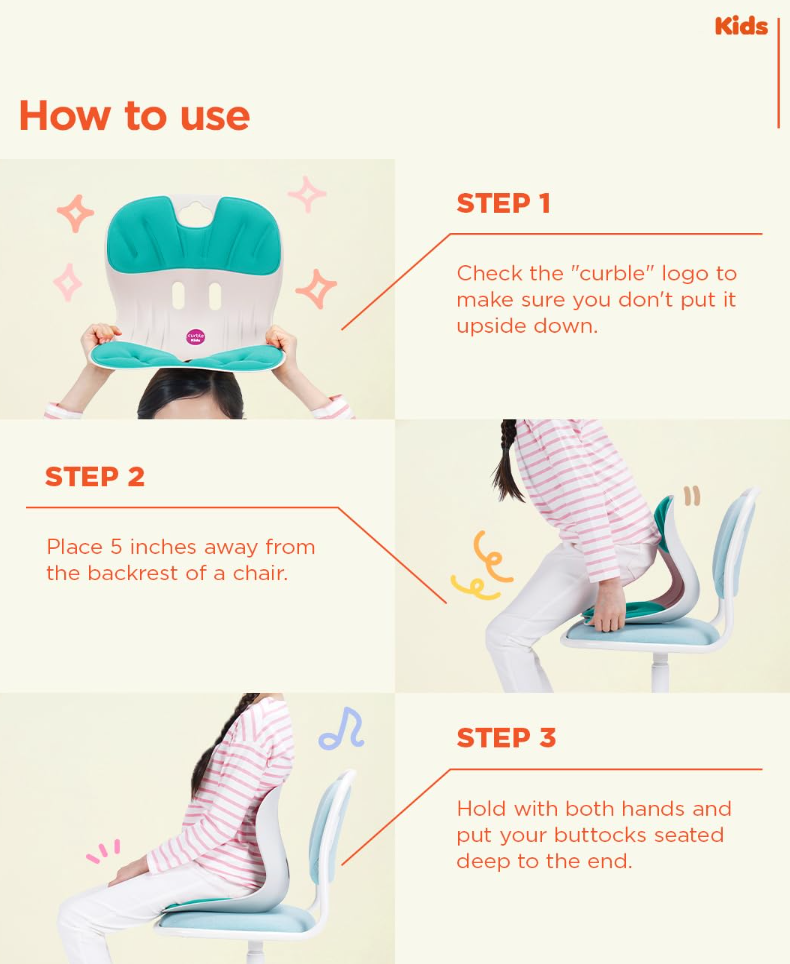 Kids

How to use

curble
Kids

STEP 1

Check the "curble" logo to make sure you don't put it upside down.

STEP 2

Place 5 inches away from the backrest of a chair.

STEP 3

Hold with both hands and put your buttocks seated deep to the end.