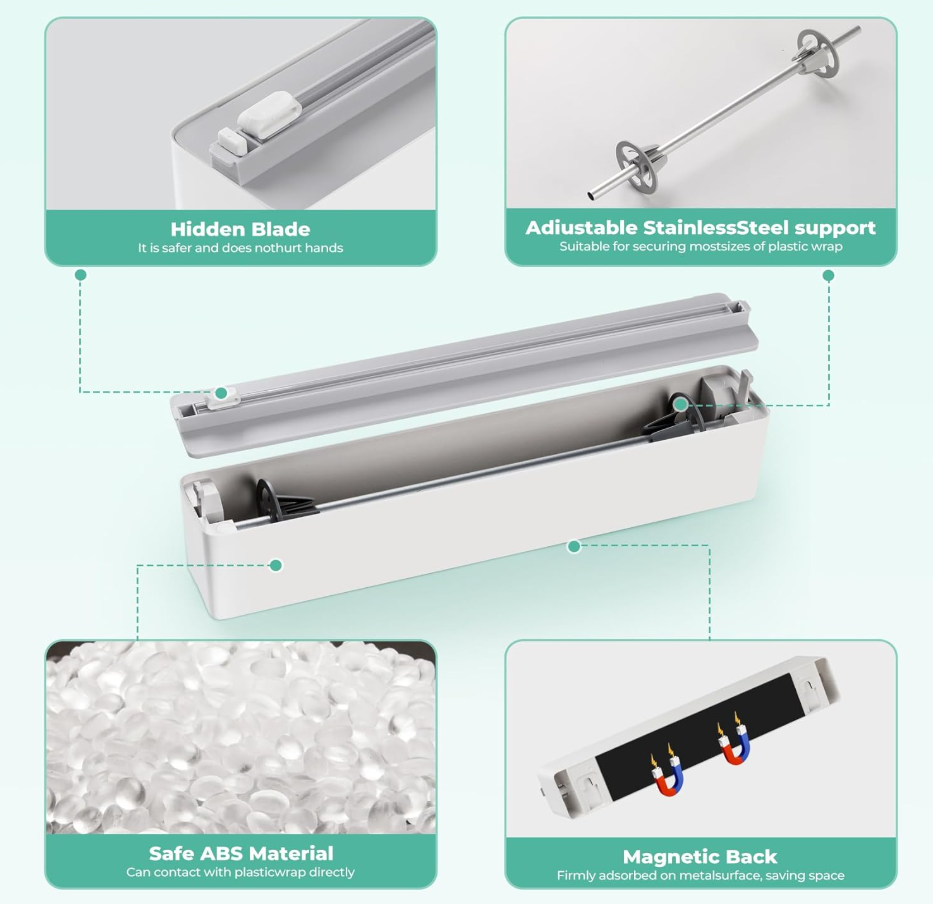 Hidden Blade
It is safer and does nothurt hands

Adiustable StainlessSteel support
Suitable for securing mostsizes of plastic wrap

Safe ABS Material
Can contact with plasticwrap directly

Magnetic Back
Firmly adsorbed on metalsurface, saving space