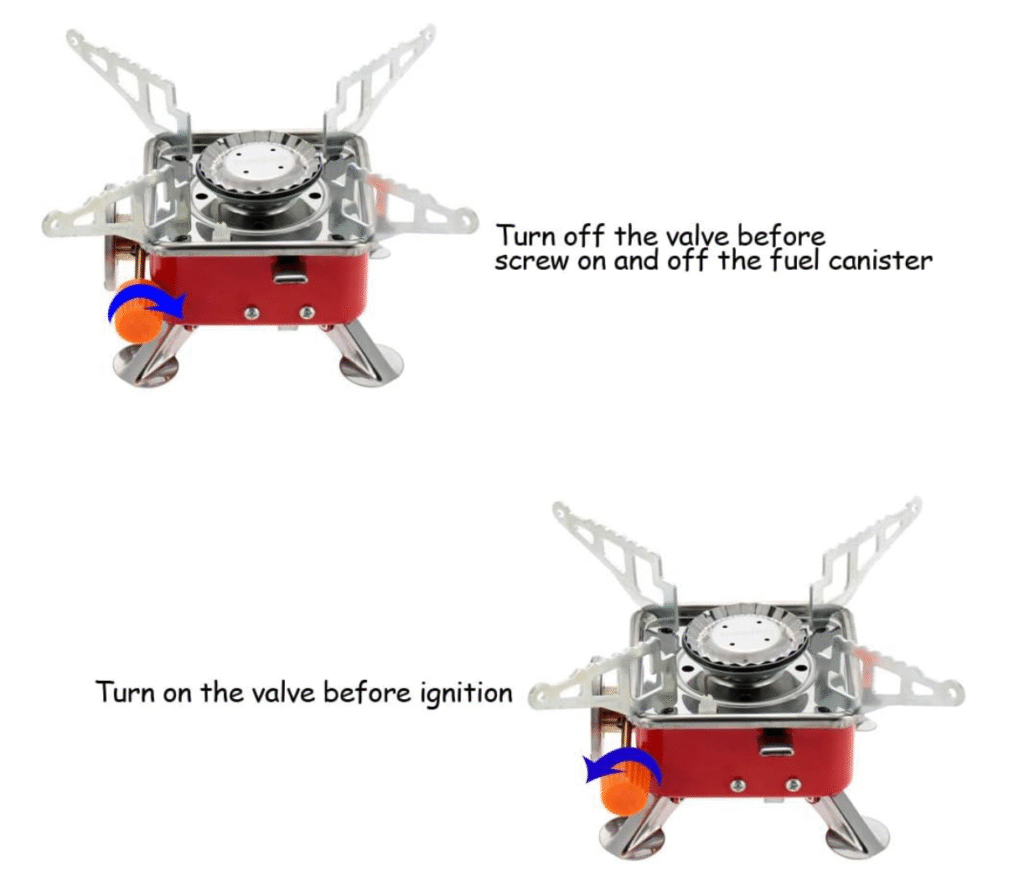 Turn off the valve before screw on and off the fuel canister

Turn on the valve before ignition