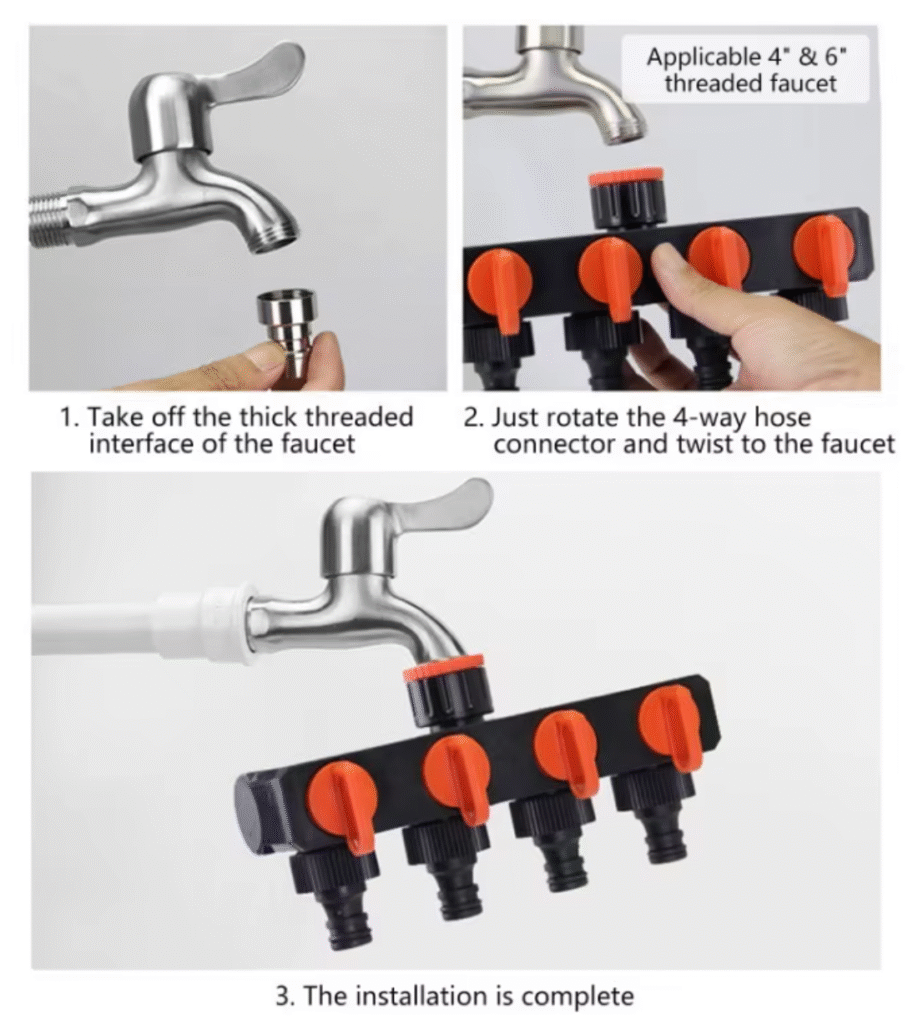 Applicable 4" & 6" threaded faucet

1. Take off the thick threaded interface of the faucet

2. Just rotate the 4-way hose connector and twist to the faucet

3. The installation is complete