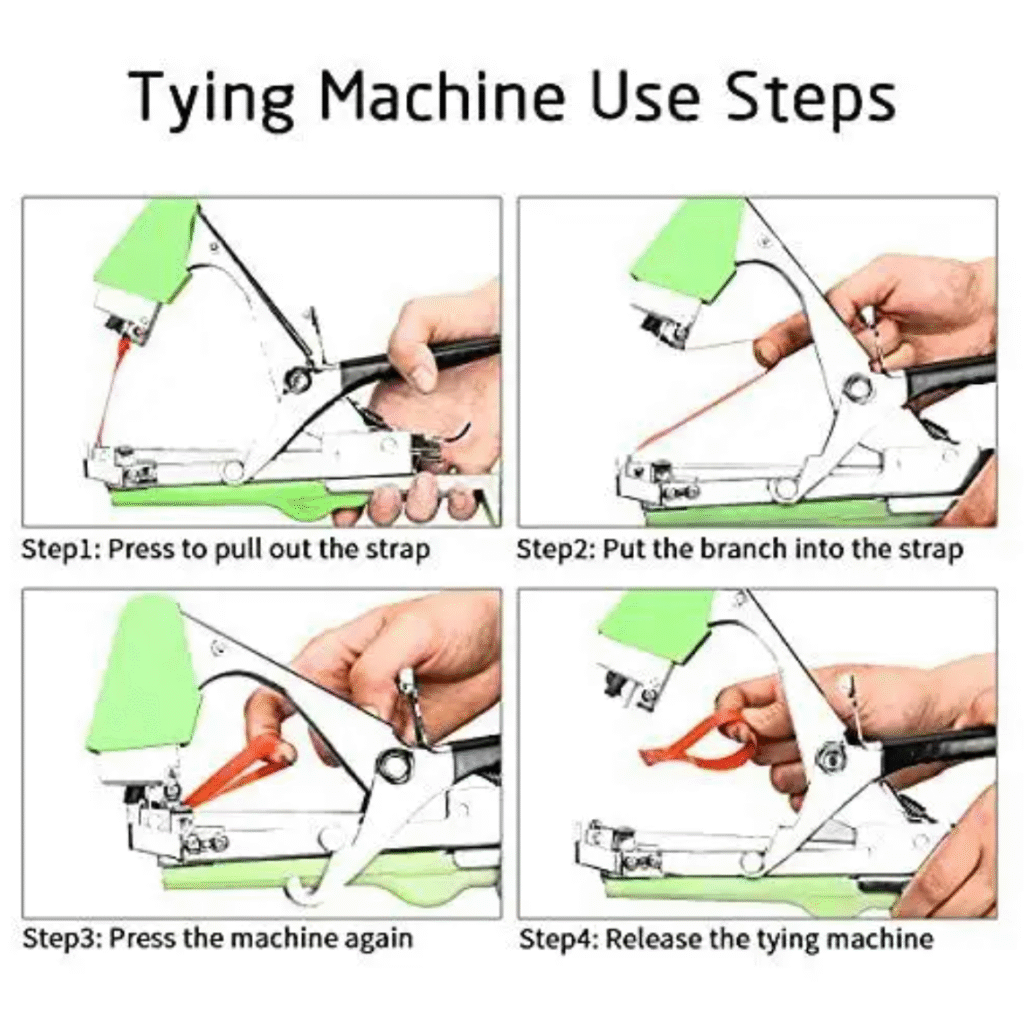 Tying Machine Use Steps

Step1: Press to pull out the strap

Step2: Put the branch into the strap

Step3: Press the machine again

Step4: Release the tying machine