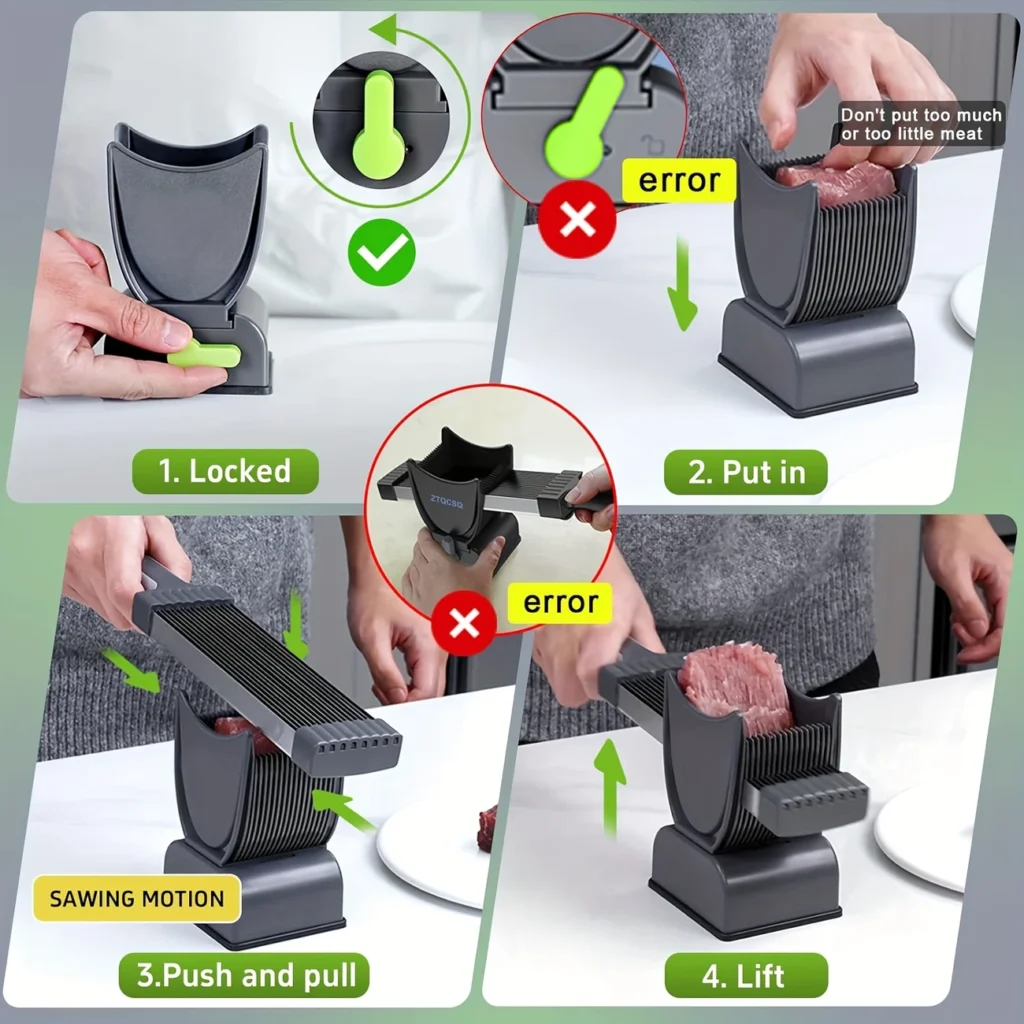 1. Locked

error

Don't put too much or too little meat

2. Put in

ZTQCBQ

error

SAWING MOTION

3.Push and pull

4. Lift