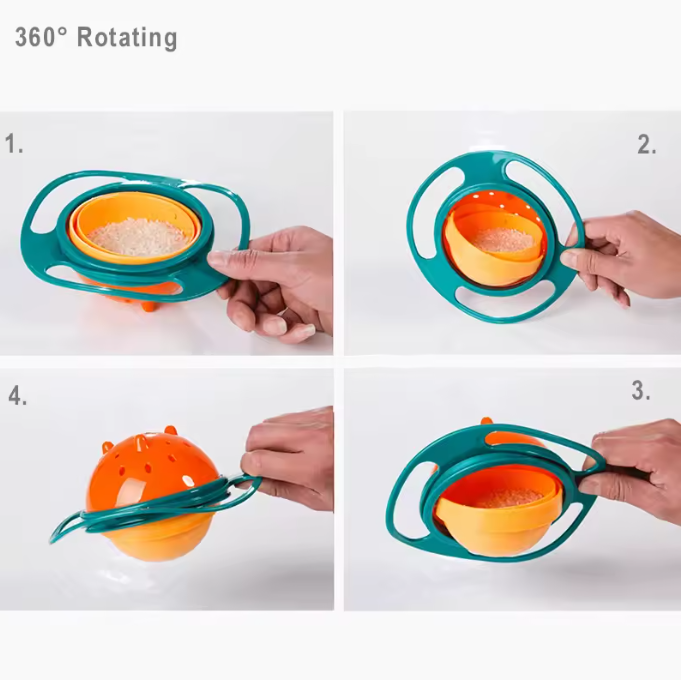 360° Rotating

1.

2.

4.

3.